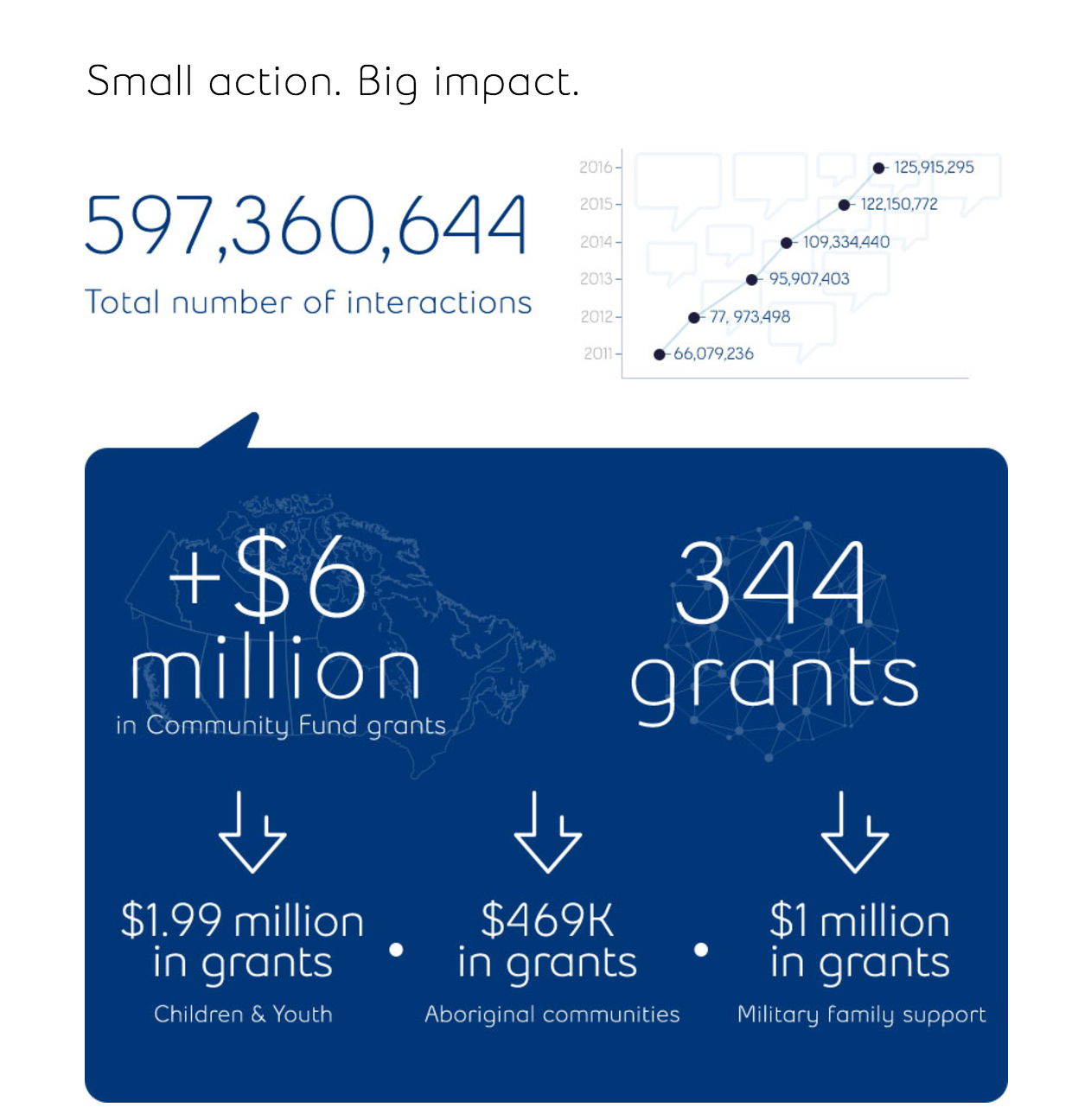 Small action. Big impact.

597,360,644

Total number of interactions

2016 - 125,915,295
2015 - 122,150,772
2014 - 109,334,440
2013 - 95,907,403
2012 - 77, 973,498
2011 - 66,079,236

+$6 million

in Community Fund grants

344 grants

$1.99 million in grants

Children & Youth

$469K in grants

Aboriginal communities

$1 million in grants

Military family support