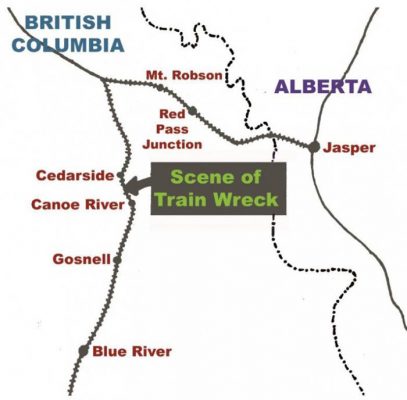 BRITISH COLUMBIA

Mt. Robson

ALBERTA

Red Pass Junction

Jasper

Cedarside

Scene of Train Wreck

Canoe River

Gosnell

Blue River